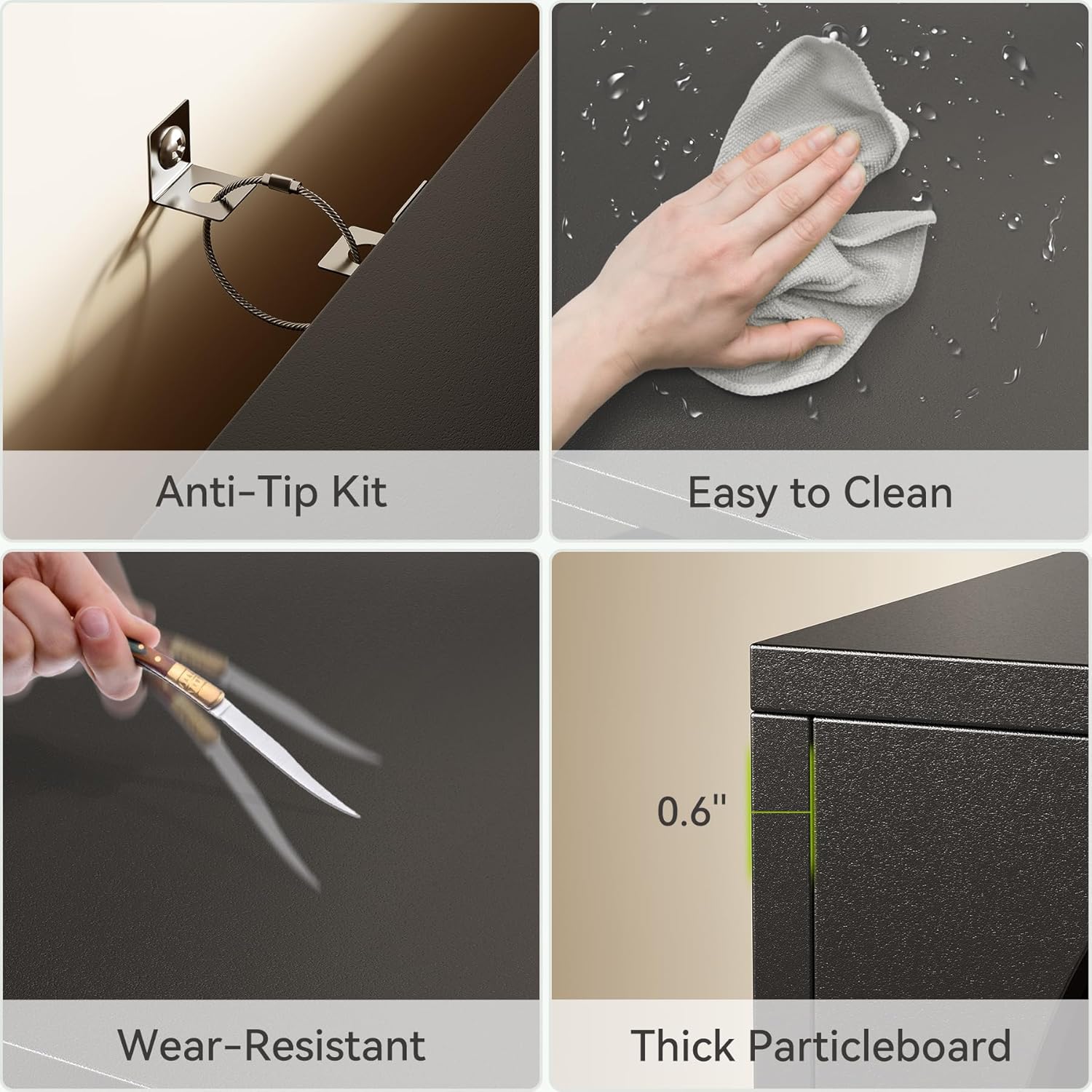 Anti-Tip Kit

Easy to Clean

Wear-Resistant

0.6"

Thick Particleboard